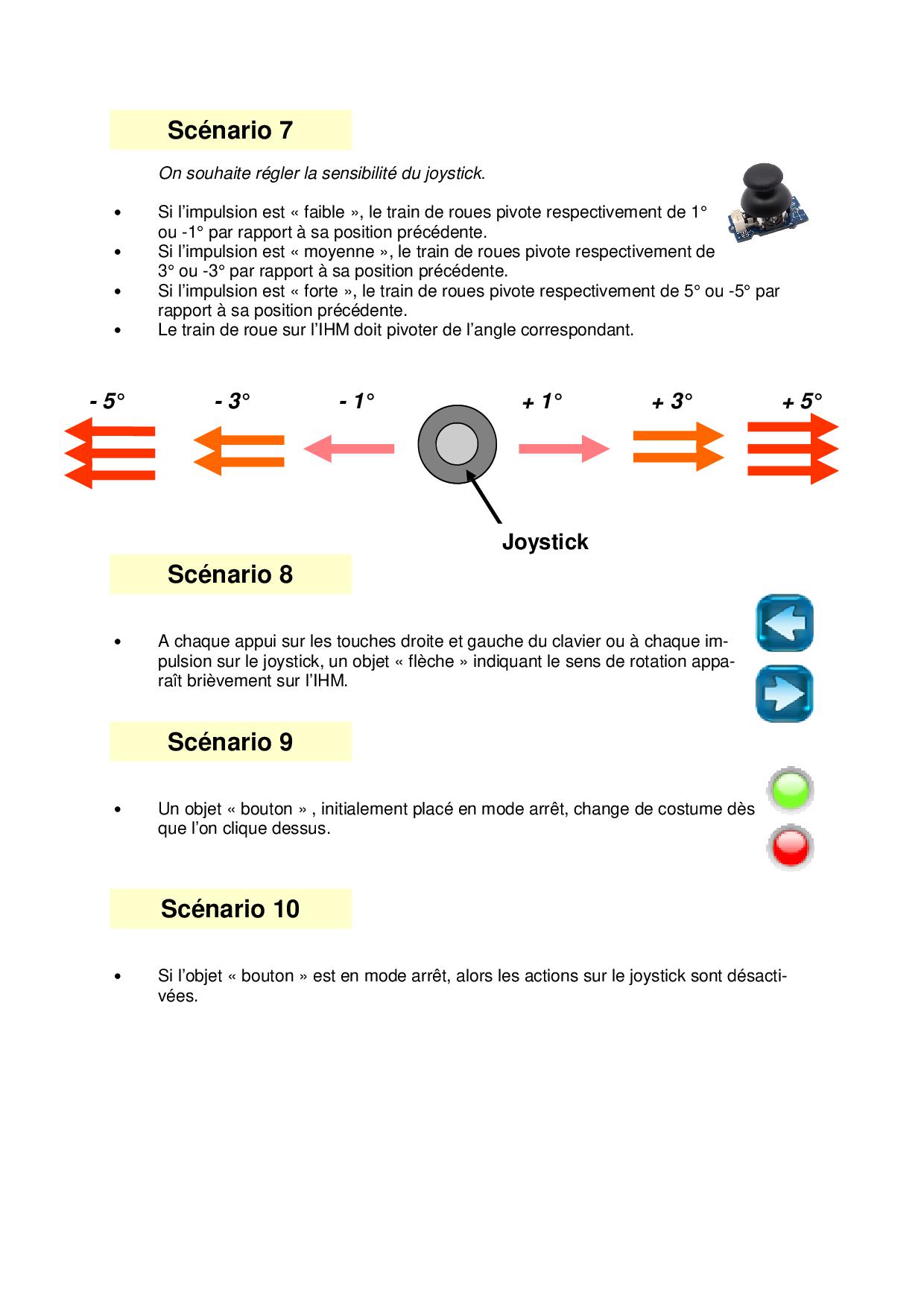 Scénario 7

On souhaite régler la sensibilité du joystick.

• Si l'impulsion est « faible », le train de roues pivote respectivement de 1° ou -1° par rapport à sa position précédente.
• Si l'impulsion est « moyenne », le train de roues pivote respectivement de 3° ou -3° par rapport à sa position précédente.
• Si l'impulsion est « forte », le train de roues pivote respectivement de 5° ou -5° par rapport à sa position précédente.
• Le train de roue sur l'IHM doit pivoter de l'angle correspondant.

- 5° - 3° - 1° + 1° + 3° + 5°

Joystick

Scénario 8

• A chaque appui sur les touches droite et gauche du clavier ou à chaque impulsion sur le joystick, un objet « flèche » indiquant le sens de rotation apparaît brièvement sur l'IHM.

Scénario 9

• Un objet « bouton » , initialement placé en mode arrêt, change de costume dès que l'on clique dessus.

Scénario 10

• Si l'objet « bouton » est en mode arrêt, alors les actions sur le joystick sont désactivées.