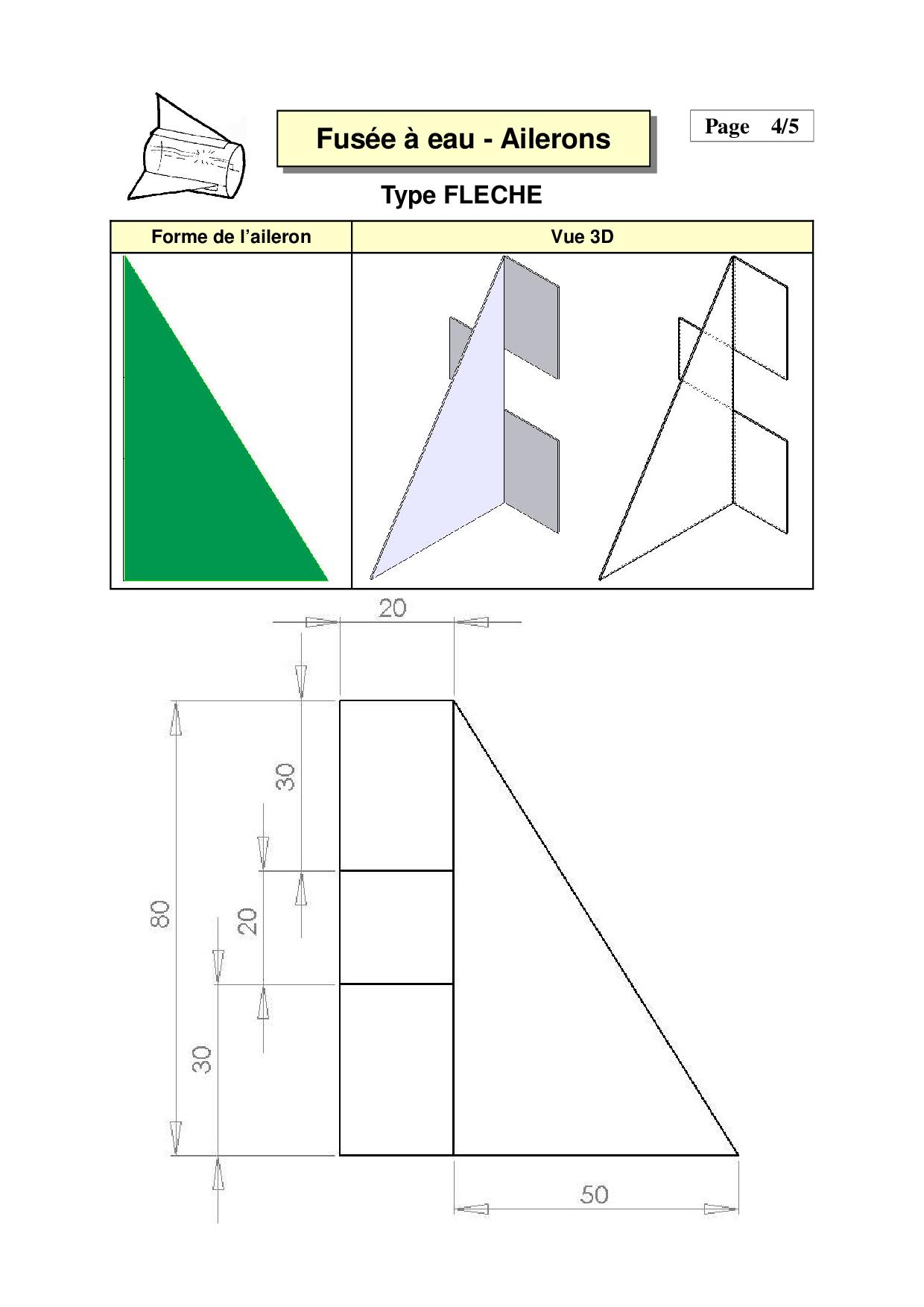 Fusée à eau - Ailerons

Page 4/5

Type FLECHE

| Forme de l'aileron | Vue 3D |
|---|---|
| | |

20

30

80

20

30

50