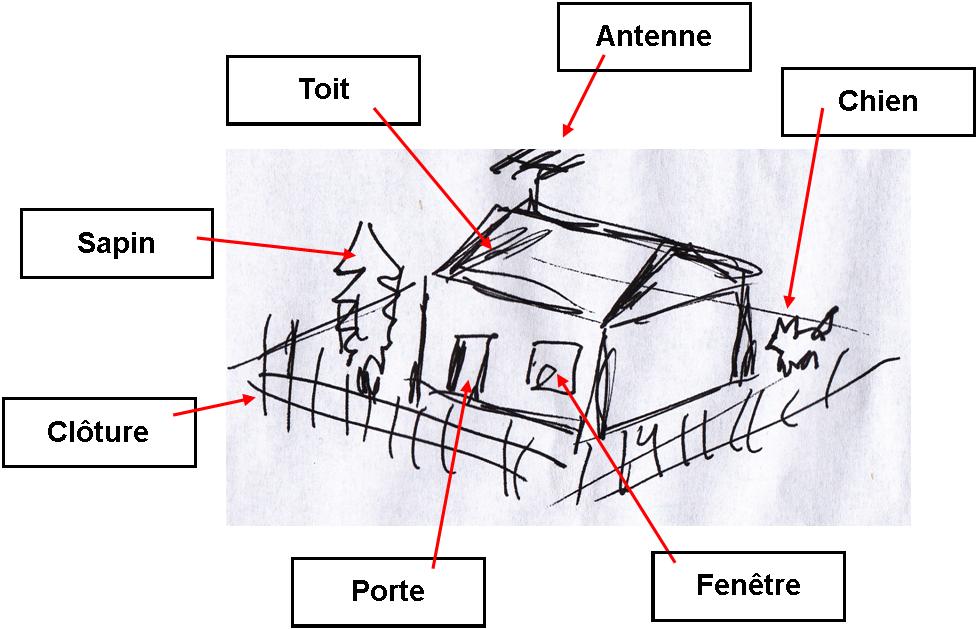 Antenne

Toit

Chien

Sapin

Clôture

Porte

Fenêtre